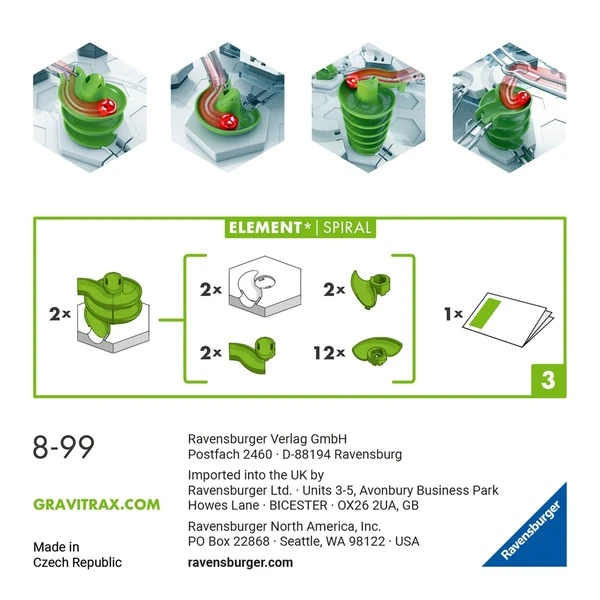 ELEMENT* | SPIRAL

2×

2×

2×

2×

12×

1×

3

8-99

GRAVITRAX.COM

Made in
Czech Republic

Ravensburger Verlag GmbH
Postfach 2460 · D-88194 Ravensburg

Imported into the UK by
Ravensburger Ltd. · Units 3-5, Avonbury Business Park
Howes Lane · BICESTER · OX26 2UA, GB

Ravensburger North America, Inc.
PO Box 22868 · Seattle, WA 98122 · USA

ravensburger.com

Ravensburger